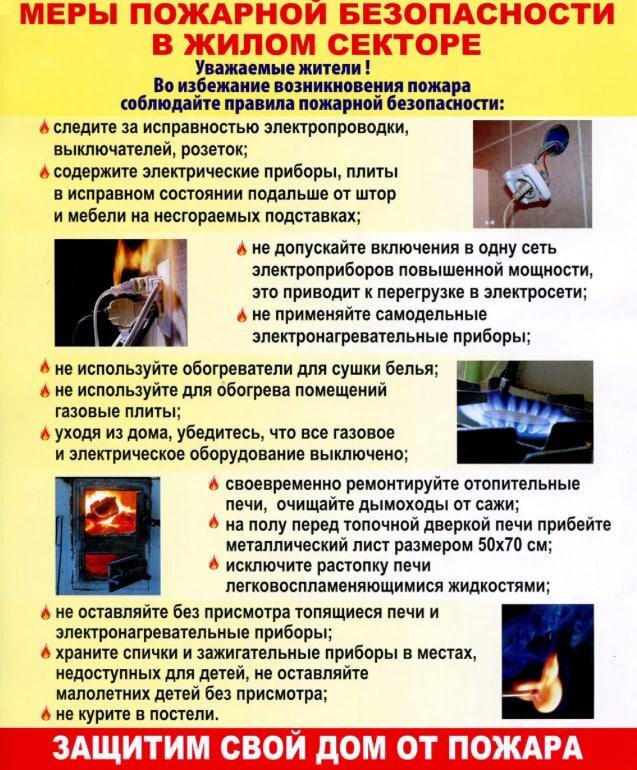 МЕРЫ ПОЖАРНОЙ БЕЗОПАСНОСТИ В ЖИЛОМ СЕКТОРЕ

Уважаемые жители!
Во избежание возникновения пожара соблюдайте правила пожарной безопасности:

следите за исправностью электропроводки, выключателей, розеток;
содержите электрические приборы, плиты в исправном состоянии подальше от штор и мебели на несгораемых подставках;

не допускайте включения в одну сеть электроприборов повышенной мощности, это приводит к перегрузке в электросети;
не применяйте самодельные электронагревательные приборы;

не используйте обогреватели для сушки белья;
не используйте для обогрева помещений газовые плиты;
уходя из дома, убедитесь, что все газовое и электрическое оборудование выключено;

своевременно ремонтируйте отопительные печи, очищайте дымоходы от сажи;
на полу перед топочной дверкой печи прибейте металлический лист размером 50х70 см;
исключите растопку печи легковоспламеняющимися жидкостями;

не оставляйте без присмотра топящиеся печи и электронагревательные приборы;
храните спички и зажигательные приборы в местах, недоступных для детей, не оставляйте малолетних детей без присмотра;
не курите в постели.

ЗАЩИТИМ СВОЙ ДОМ ОТ ПОЖАРА